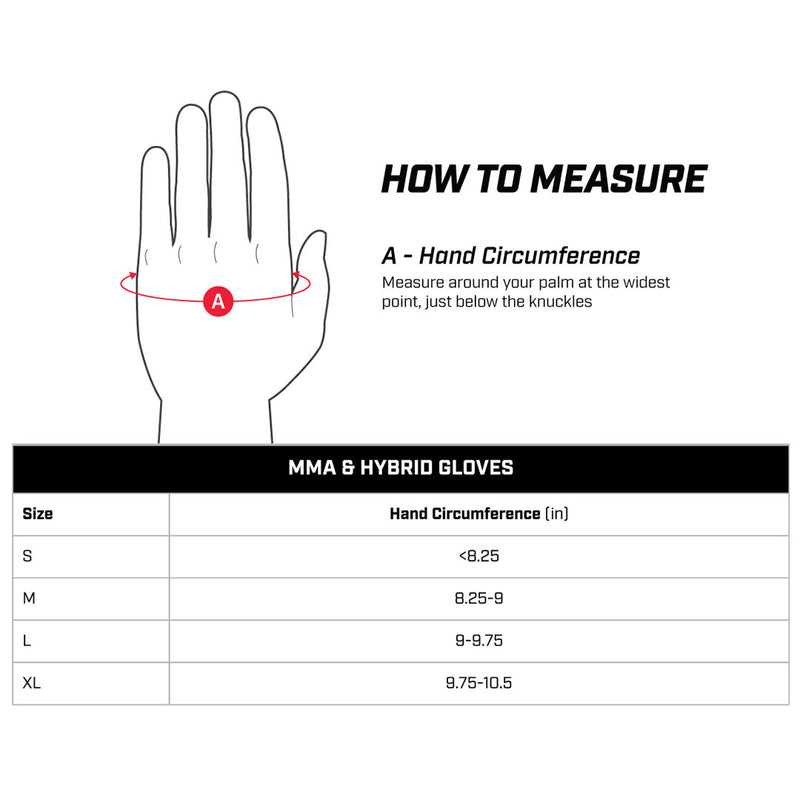 A

HOW TO MEASURE

A - Hand Circumference
Measure around your palm at the widest point, just below the knuckles

MMA & HYBRID GLOVES

| Size | Hand Circumference (in) |
|---|---|
| S | <8.25 |
| M | 8.25-9 |
| L | 9-9.75 |
| XL | 9.75-10.5 |